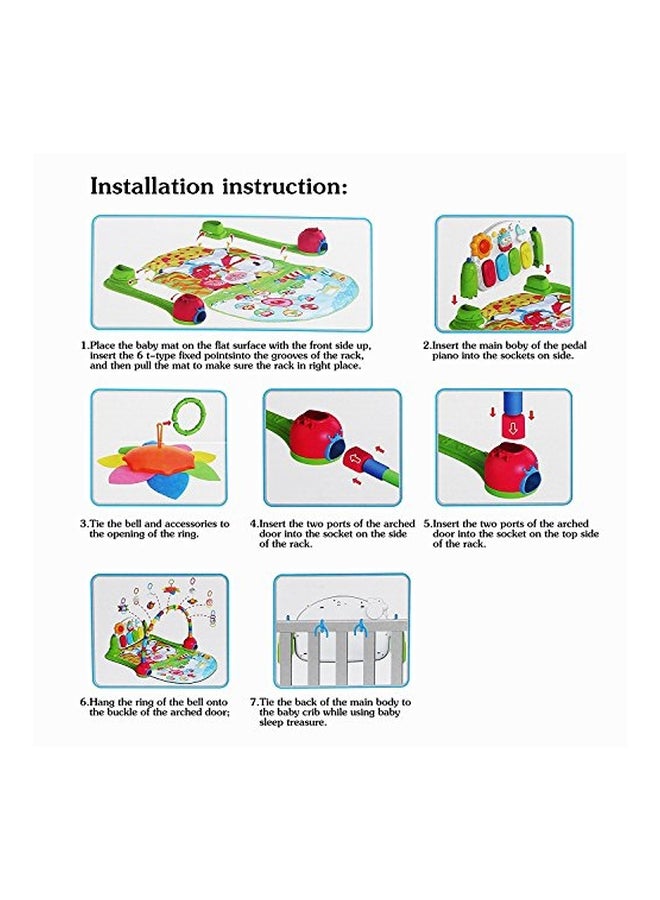 Installation instruction:

1.Place the baby mat on the flat surface with the front side up, insert the 6 t-type fixed pointsinto the grooves of the rack, and then pull the mat to make sure the rack in right place.

2.Insert the main boby of the pedal piano into the sockets on side.

3.Tie the bell and accessories to the opening of the ring.

4.Insert the two ports of the arched door into the socket on the side of the rack.

5.Insert the two ports of the arched door into the socket on the top side of the rack.

6.Hang the ring of the bell onto the buckle of the arched door;

7.Tie the back of the main body to the baby crib while using baby sleep treasure.