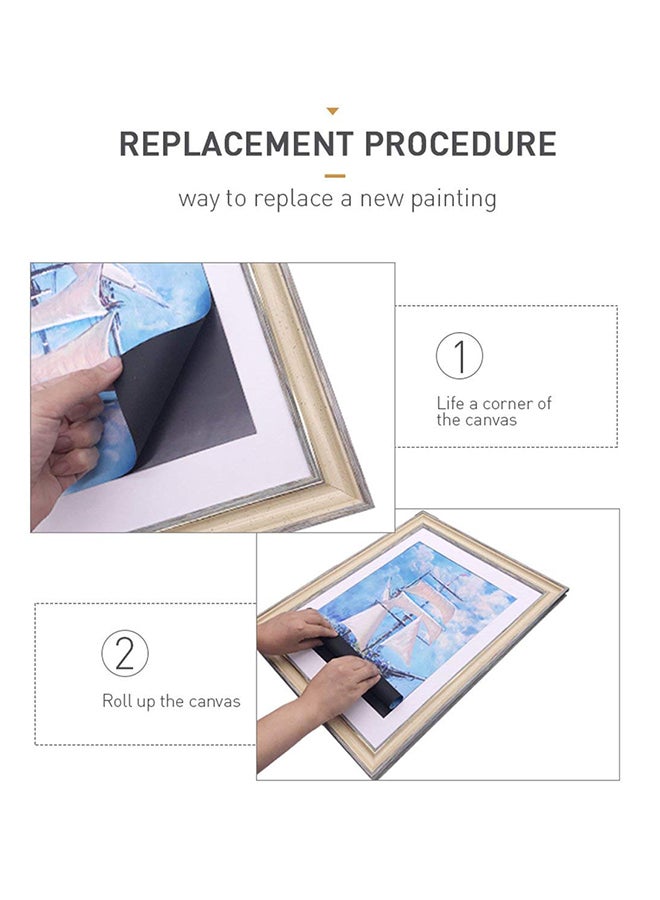 REPLACEMENT PROCEDURE

way to replace a new painting

1

Life a corner of the canvas

2

Roll up the canvas