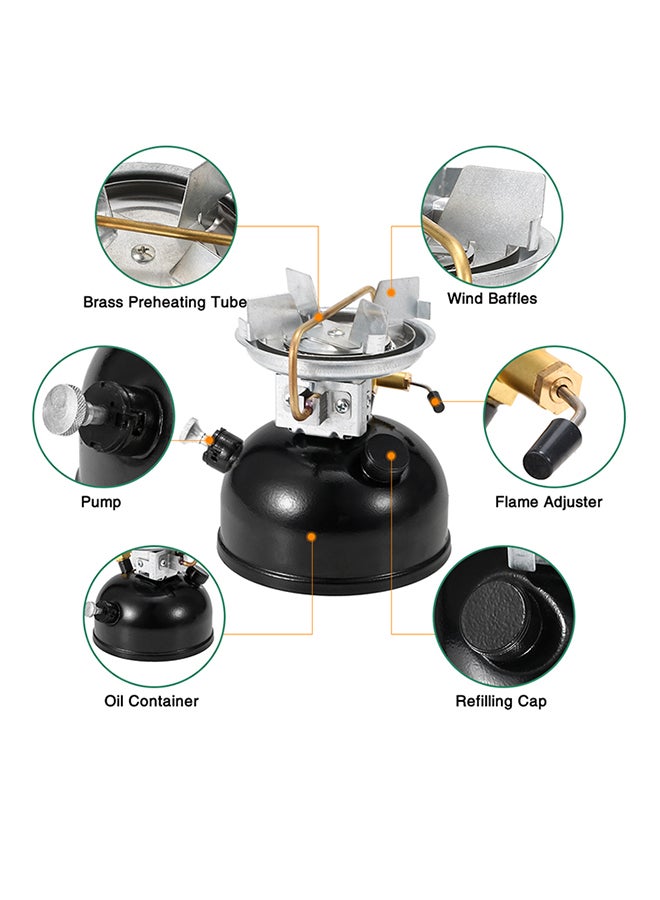 Brass Preheating Tube

Wind Baffles

Pump

Flame Adjuster

Oil Container

Refilling Cap