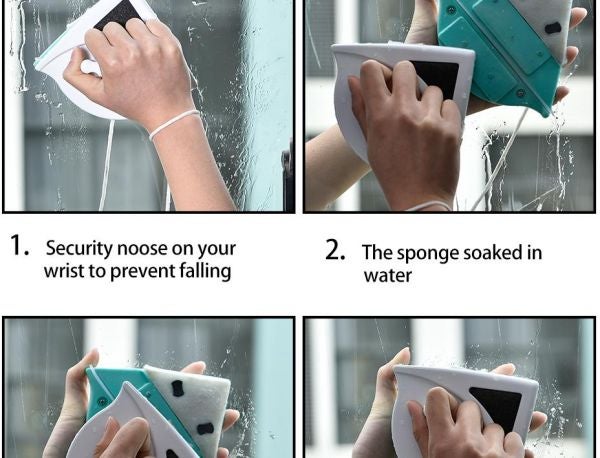 1. Security noose on your wrist to prevent falling

2. The sponge soaked in water