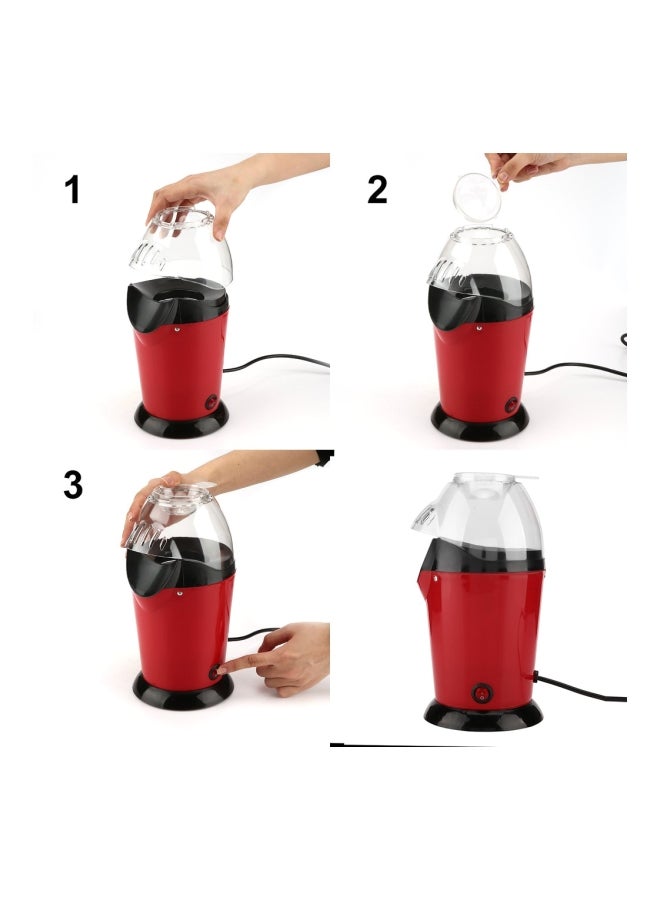 1

2

3