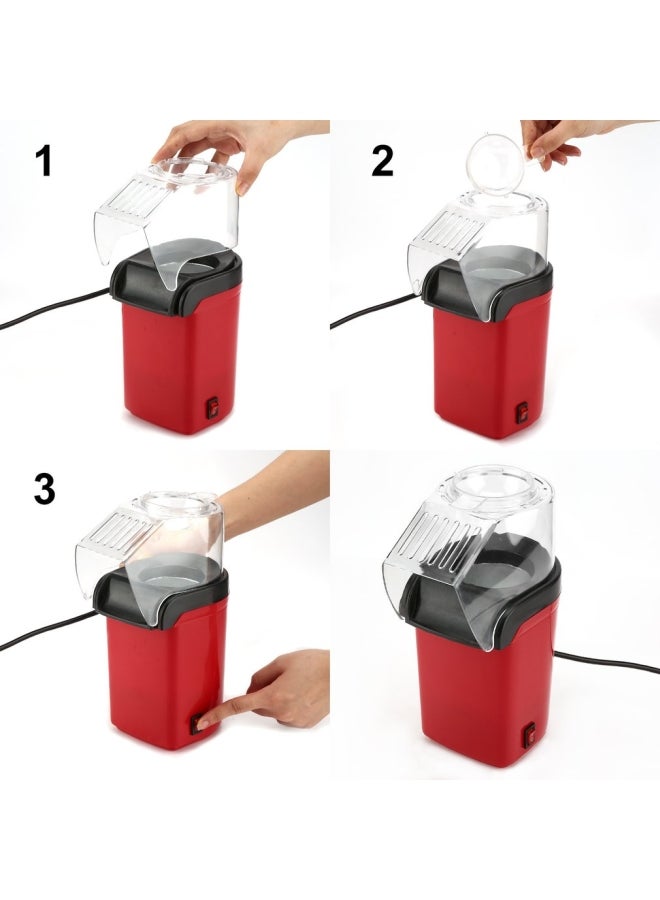 1

2

3