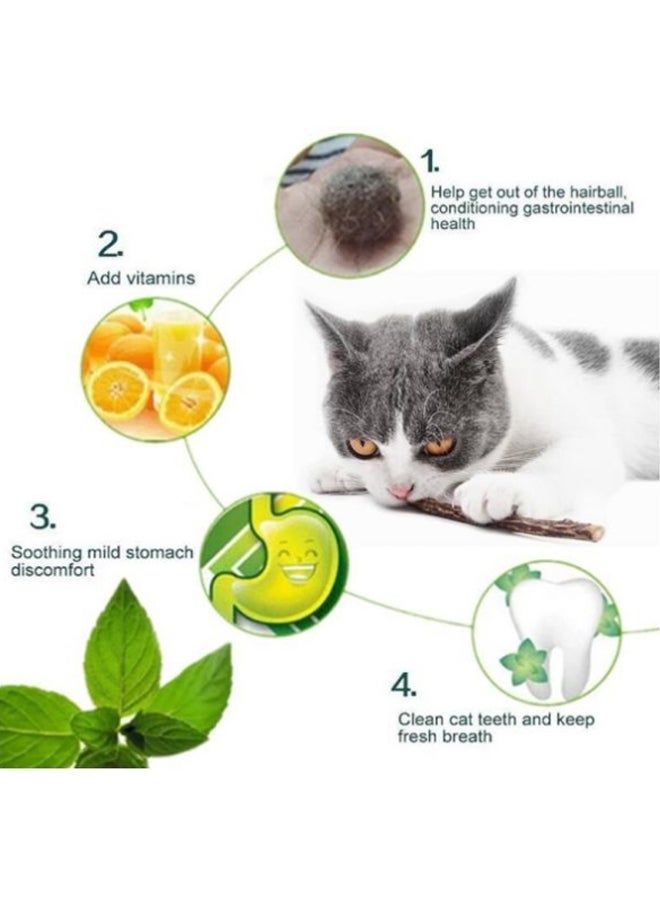 1.
Help get out of the hairball, conditioning gastrointestinal health

2.
Add vitamins

3.
Soothing mild stomach discomfort

4.
Clean cat teeth and keep fresh breath