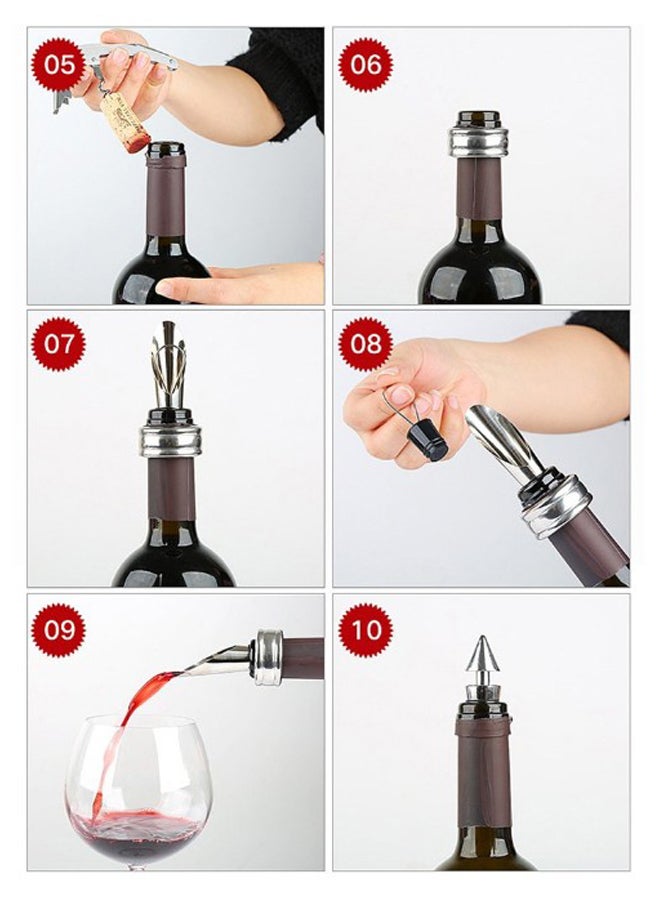 05

06

07

08

09

10