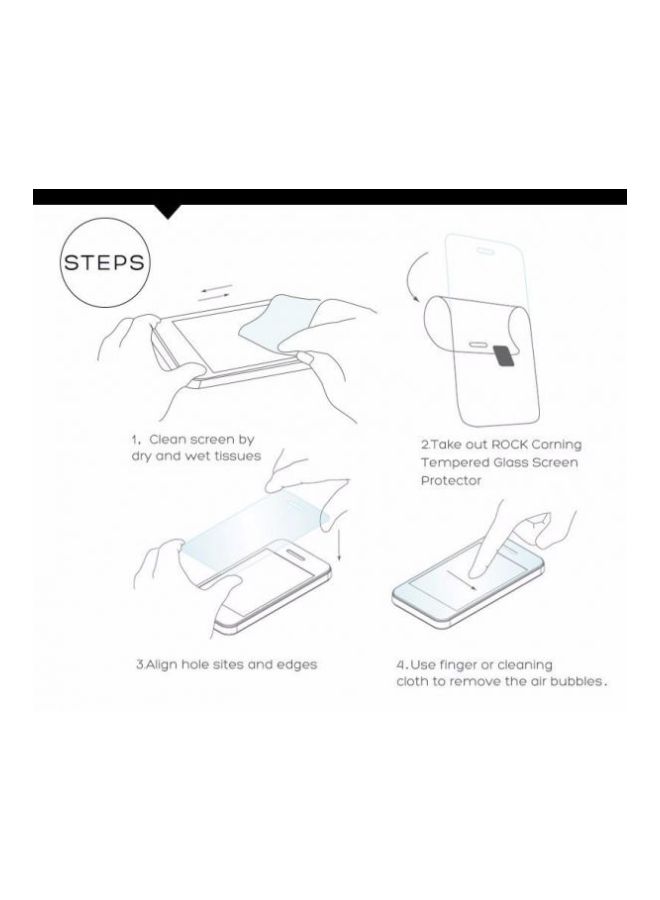 STEPS

1, Clean screen by dry and wet tissues

2.Take out ROCK Corning Tempered Glass Screen Protector

3.Align hole sites and edges

4.Use finger or cleaning cloth to remove the air bubbles.