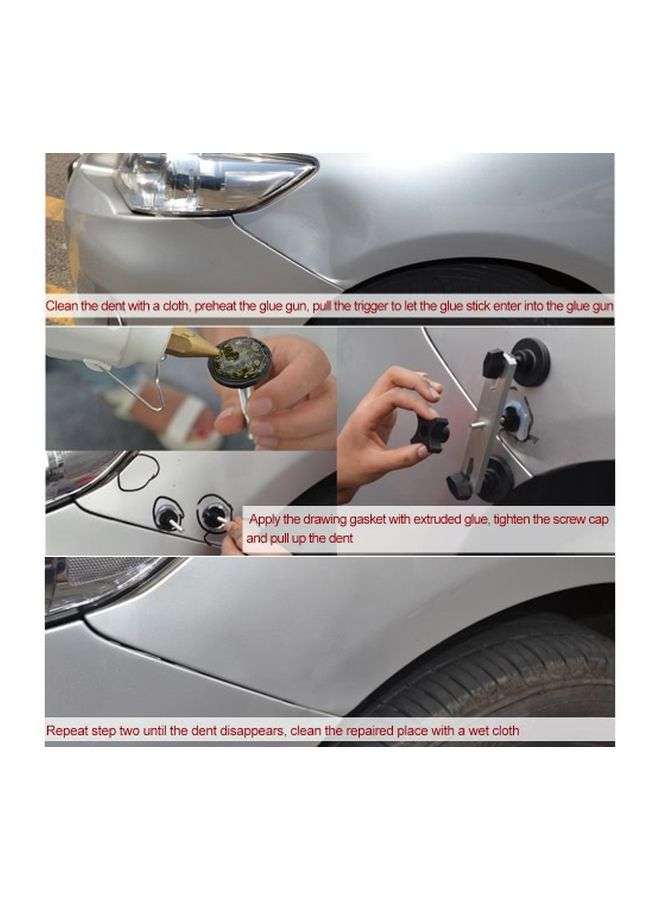 Clean the dent with a cloth, preheat the glue gun, pull the trigger to let the glue stick enter into the glue gun

Apply the drawing gasket with extruded glue, tighten the screw cap and pull up the dent

Repeat step two until the dent disappears, clean the repaired place with a wet cloth