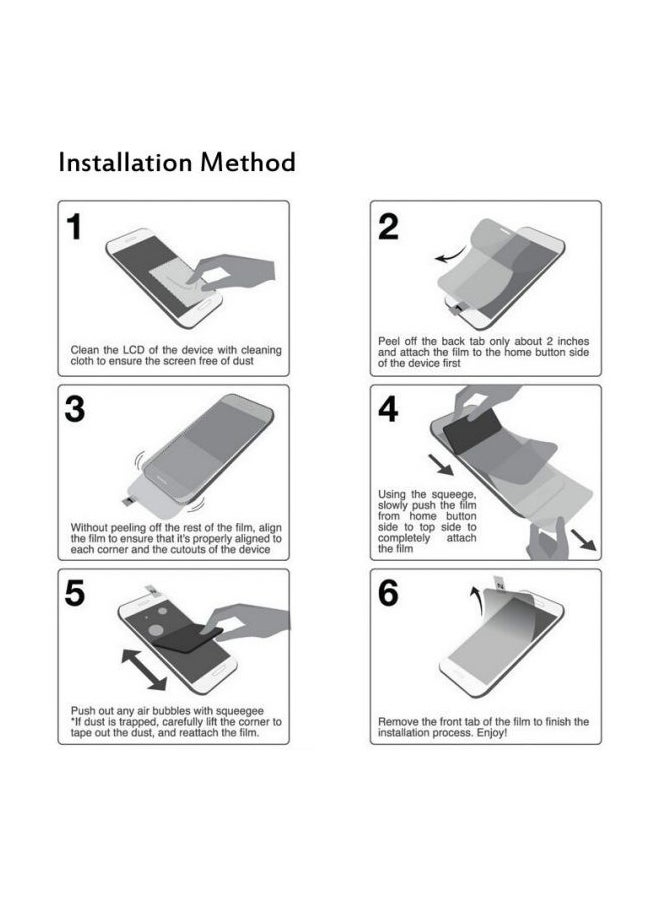 Installation Method

1

Clean the LCD of the device with cleaning cloth to ensure the screen free of dust

2

Peel off the back tab only about 2 inches and attach the film to the home button side of the device first

3

Without peeling off the rest of the film, align the film to ensure that it's properly aligned to each corner and the cutouts of the device

4

Using the squeege, slowly push the film from home button side to top side to completely attach the film

5

Push out any air bubbles with squeegee
*If dust is trapped, carefully lift the corner to tape out the dust, and reattach the film.

6

Remove the front tab of the film to finish the installation process. Enjoy!