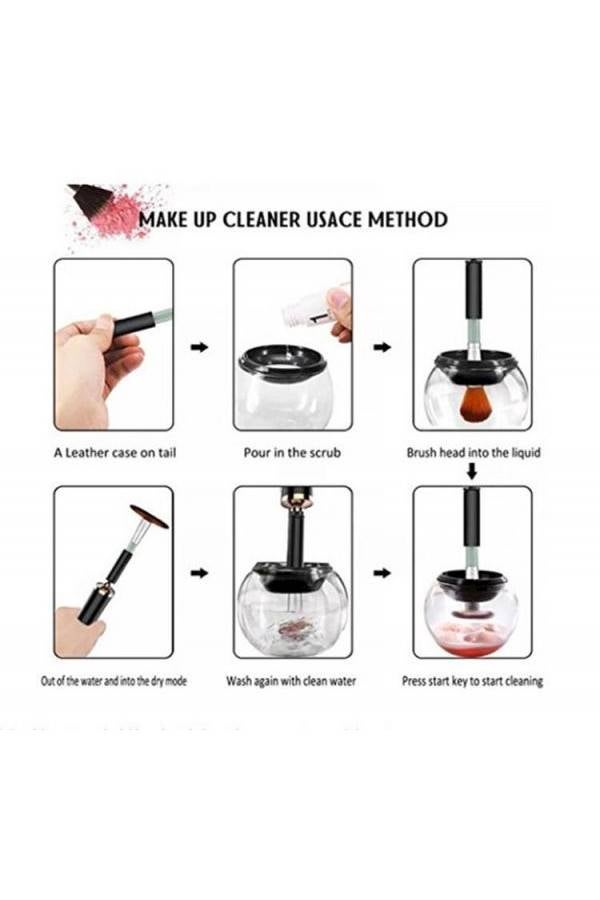 MAKE UP CLEANER USACE METHOD

A Leather case on tail

Pour in the scrub

Brush head into the liquid

Out of the water and into the dry mode

Wash again with clean water

Press start key to start cleaning