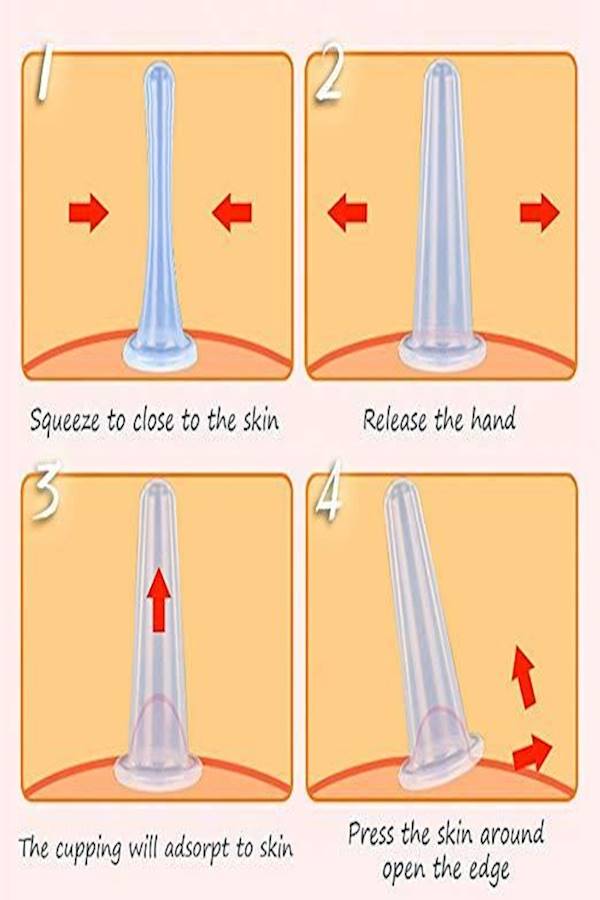 1

Squeeze to close to the skin

2

Release the hand

3

The cupping will adsorpt to skin

4

Press the skin around open the edge