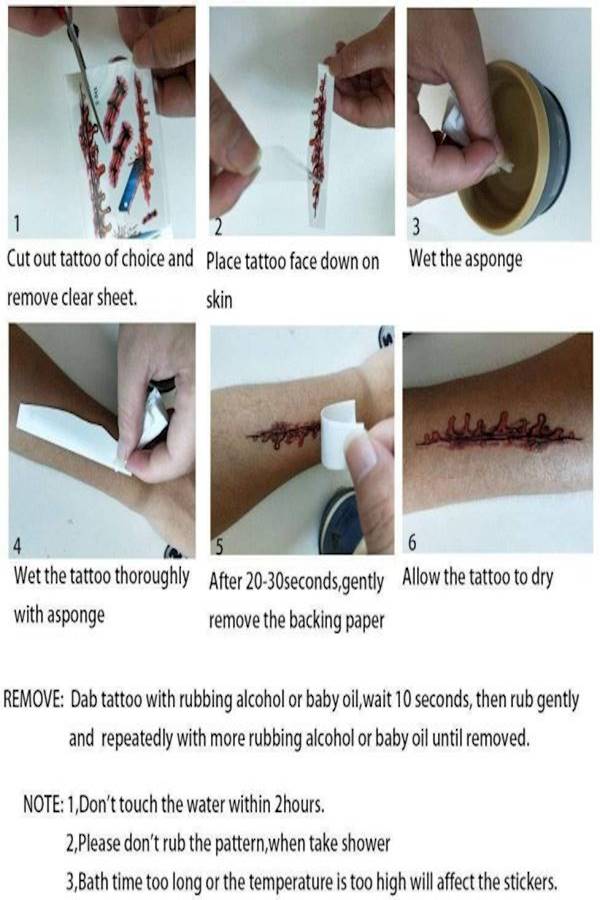 1
Cut out tattoo of choice and remove clear sheet.

2
Place tattoo face down on skin

3
Wet the asponge

4
Wet the tattoo thoroughly with asponge

5
After 20-30seconds,gently remove the backing paper

6
Allow the tattoo to dry

REMOVE: Dab tattoo with rubbing alcohol or baby oil,wait 10 seconds, then rub gently and repeatedly with more rubbing alcohol or baby oil until removed.

NOTE: 1,Don't touch the water within 2hours.
2,Please don't rub the pattern,when take shower
3,Bath time too long or the temperature is too high will affect the stickers.