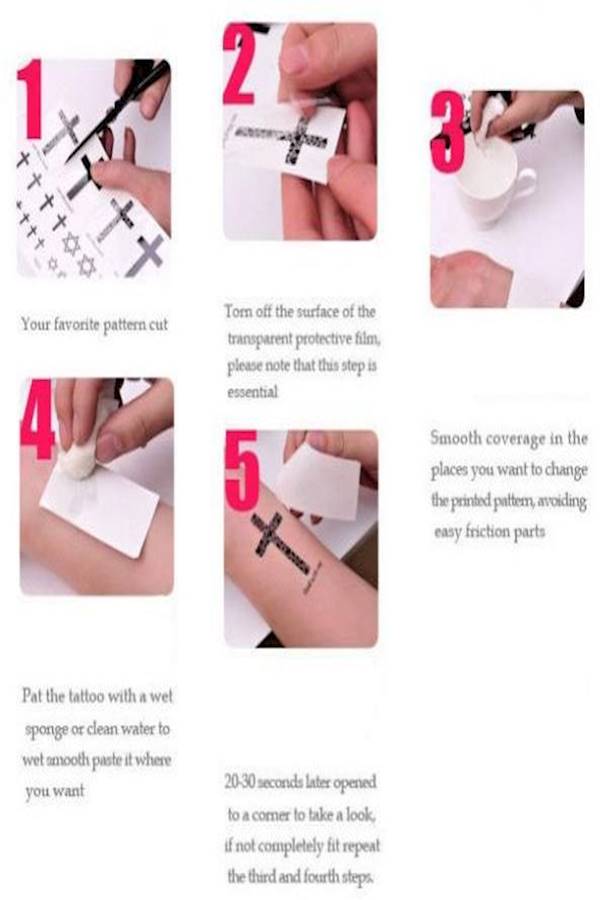 1

Your favorite pattern cut

2

Torn off the surface of the transparent protective film, please note that this step is essential

3

Smooth coverage in the places you want to change the printed pattern, avoiding easy friction parts

4

Pat the tattoo with a wet sponge or clean water to wet smooth paste it where you want

5

20-30 seconds later opened to a corner to take a look, if not completely fit repeat the third and fourth steps.