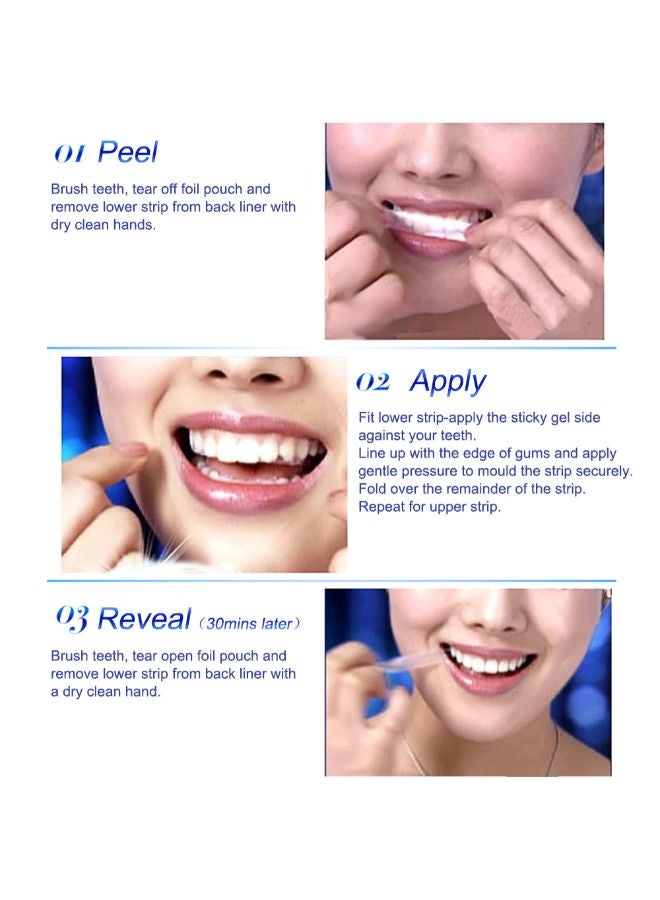 01 Peel

Brush teeth, tear off foil pouch and remove lower strip from back liner with dry clean hands.

02 Apply

Fit lower strip-apply the sticky gel side against your teeth.
Line up with the edge of gums and apply gentle pressure to mould the strip securely.
Fold over the remainder of the strip.
Repeat for upper strip.

03 Reveal (30mins later)

Brush teeth, tear open foil pouch and remove lower strip from back liner with a dry clean hand.