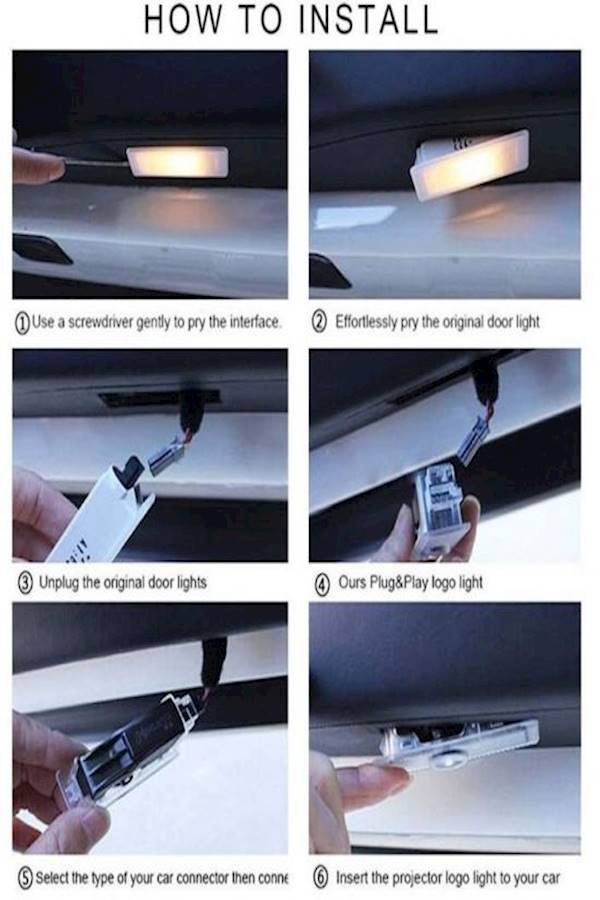 HOW TO INSTALL

① Use a screwdriver gently to pry the interface.

② Effortlessly pry the original door light

③ Unplug the original door lights

④ Ours Plug&Play logo light

⑤ Select the type of your car connector then conne

⑥ Insert the projector logo light to your car