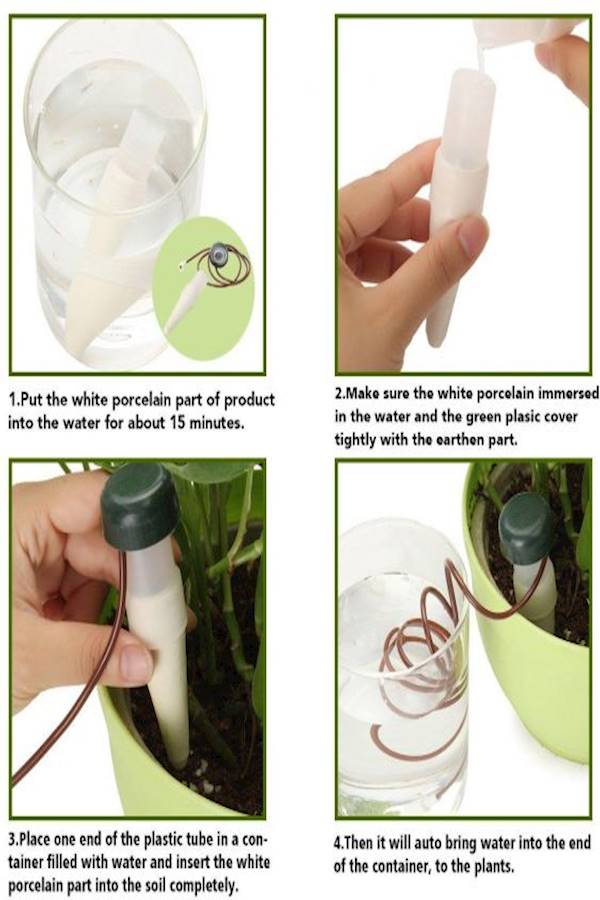 1.Put the white porcelain part of product into the water for about 15 minutes.

2.Make sure the white porcelain immersed in the water and the green plasic cover tightly with the earthen part.

3.Place one end of the plastic tube in a container filled with water and insert the white porcelain part into the soil completely.

4.Then it will auto bring water into the end of the container, to the plants.