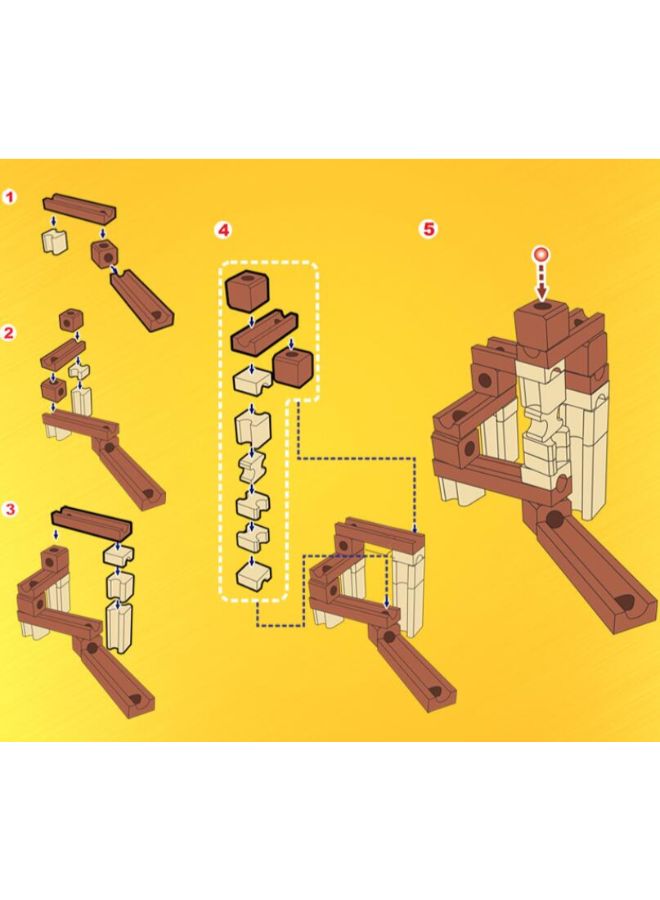 1

2

3

4

5