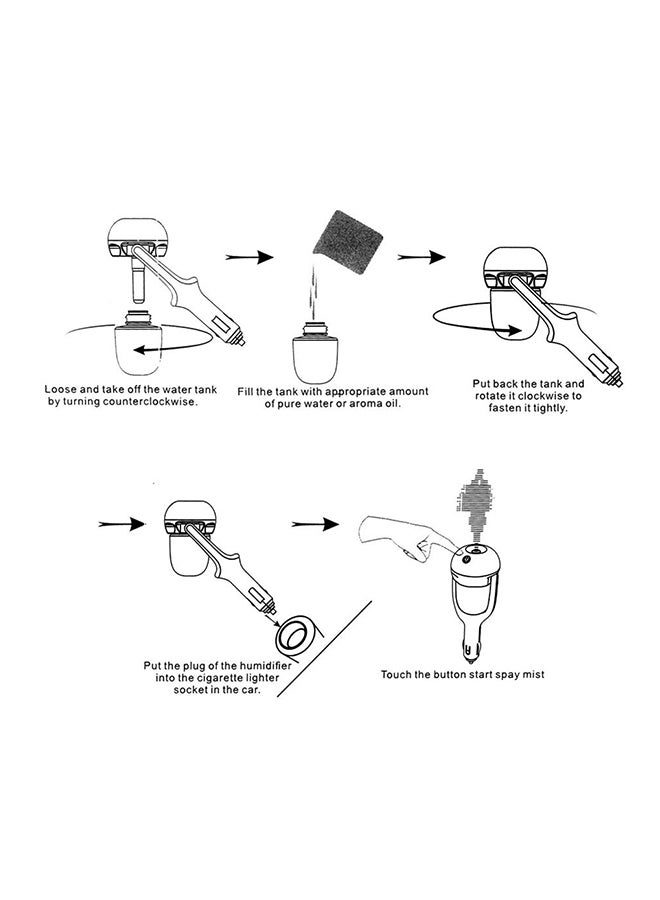 Loose and take off the water tank by turning counterclockwise.

Fill the tank with appropriate amount of pure water or aroma oil.

Put back the tank and rotate it clockwise to fasten it tightly.

Put the plug of the humidifier into the cigarette lighter socket in the car.

Touch the button start spay mist