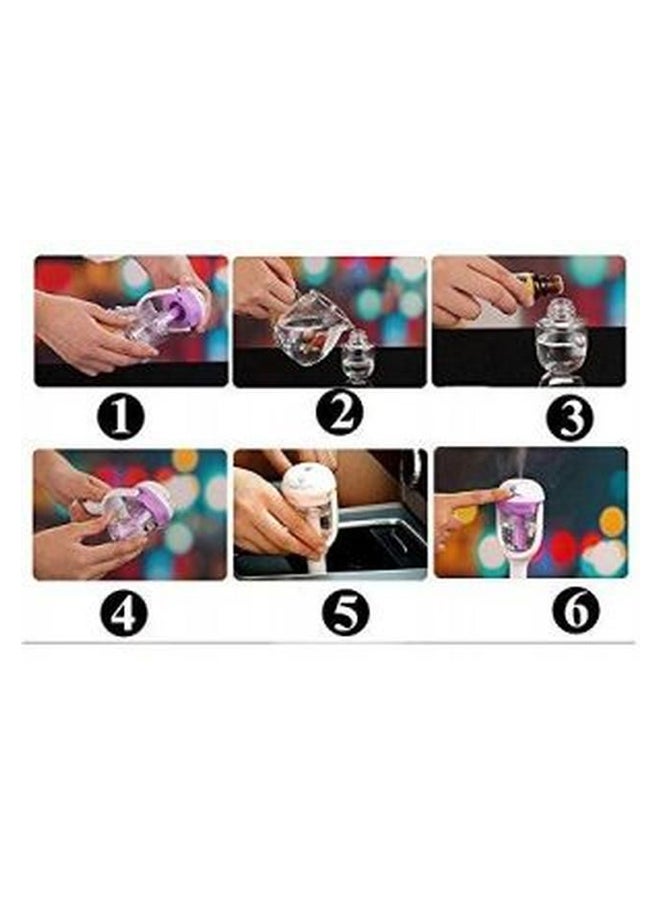 1
2
3
4
5
6