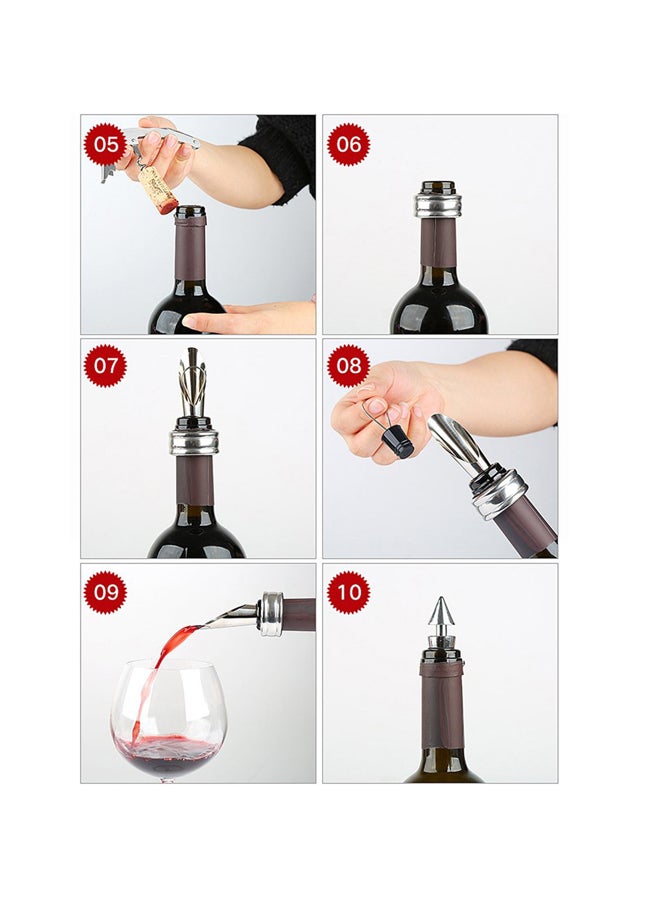 05

06

07

08

09

10