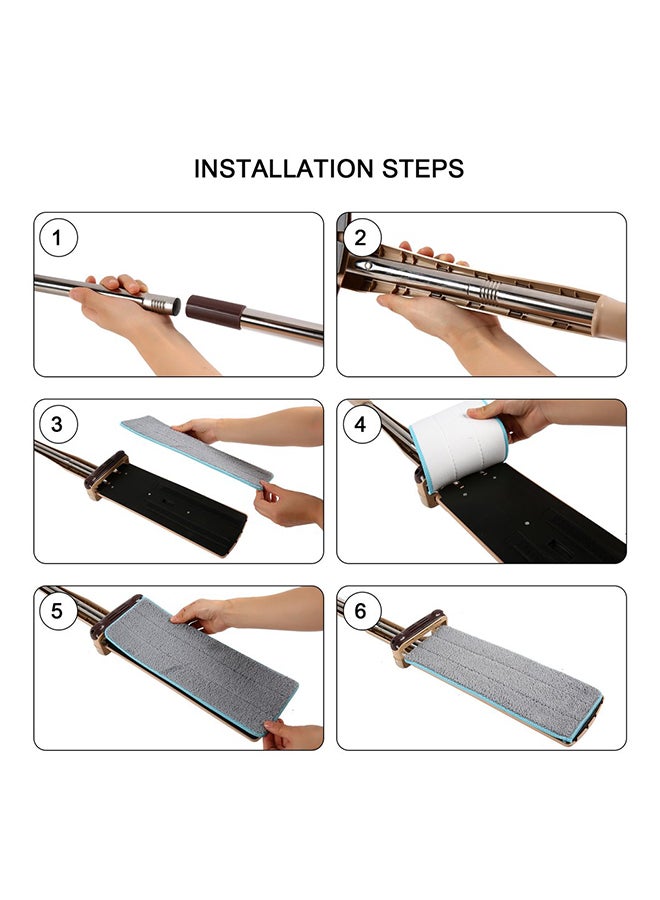 INSTALLATION STEPS

1

2

3

4

5

6