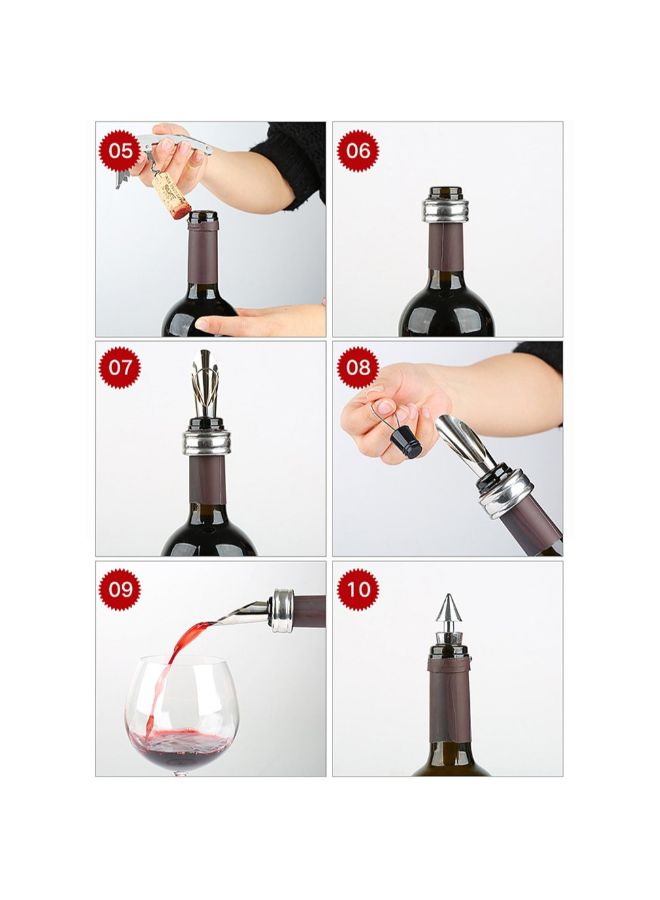 05

06

07

08

09

10