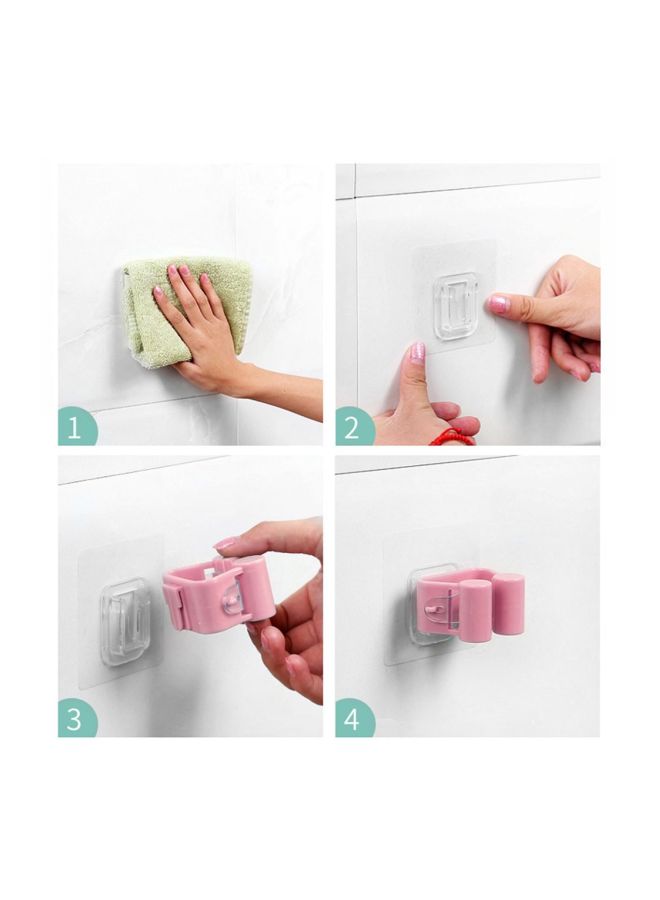 1

2

3

4