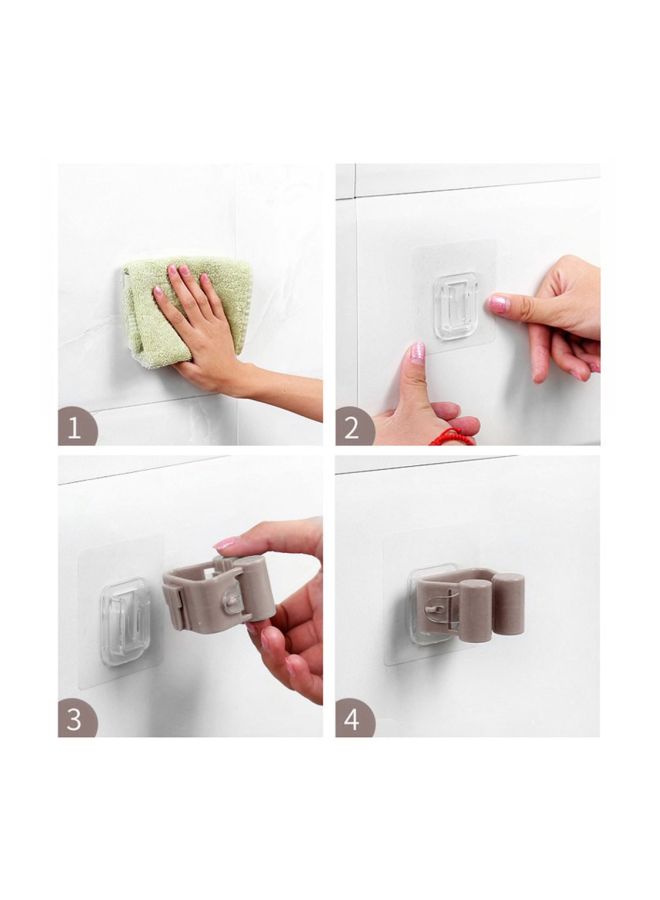 1

2

3

4