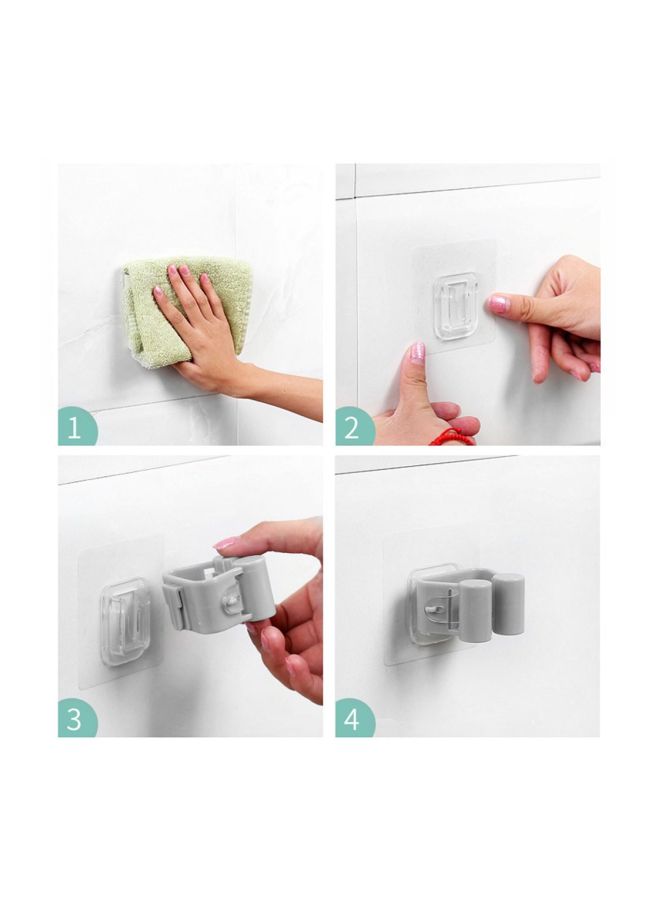 1

2

3

4