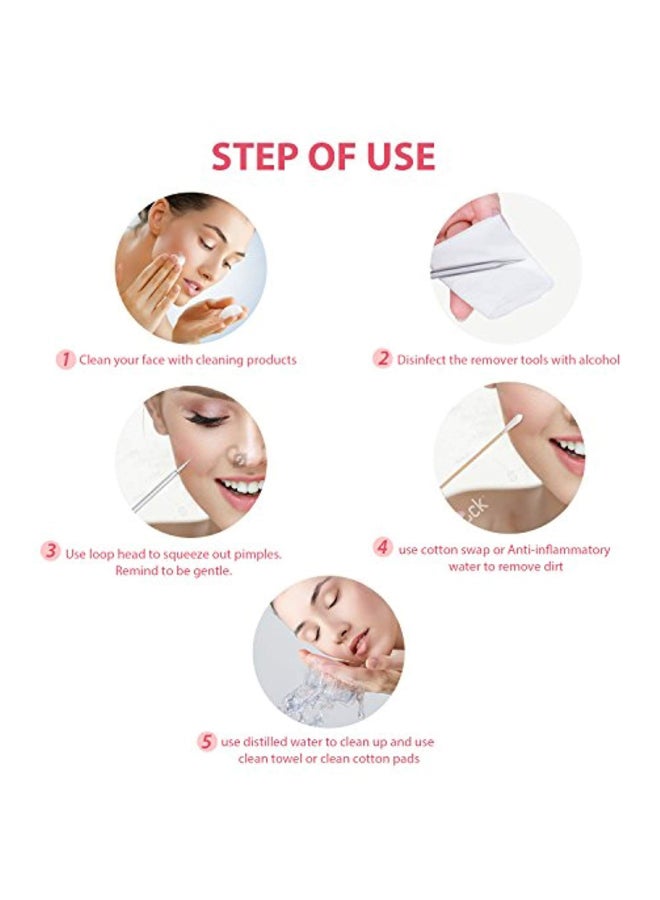 STEP OF USE

1 Clean your face with cleaning products

2 Disinfect the remover tools with alcohol

3 Use loop head to squeeze out pimples. Remind to be gentle.

4 use cotton swap or Anti-inflammatory water to remove dirt

5 use distilled water to clean up and use clean towel or clean cotton pads