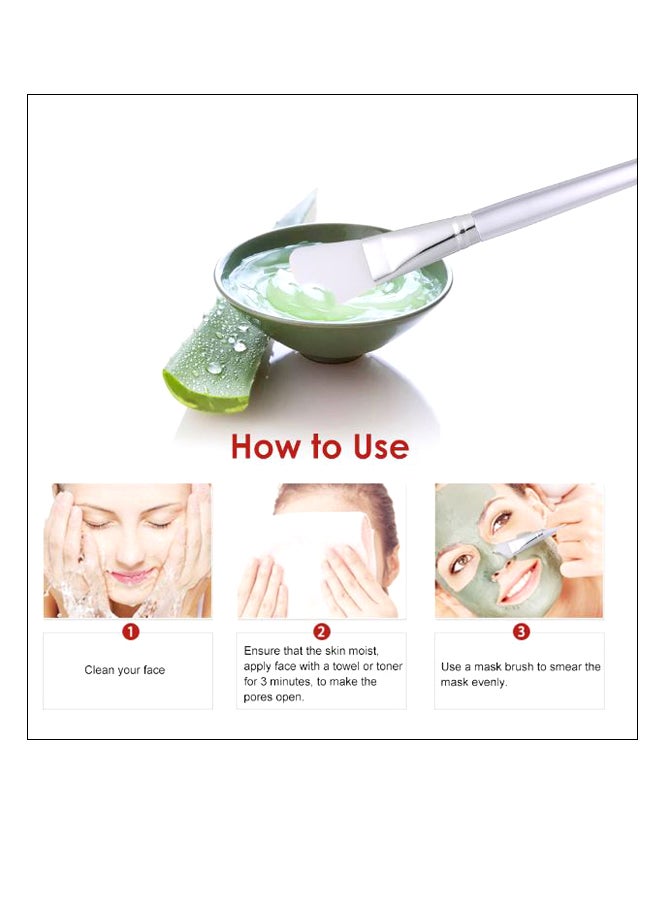 How to Use

1

Clean your face

2

Ensure that the skin moist, apply face with a towel or toner for 3 minutes, to make the pores open.

3

Use a mask brush to smear the mask evenly.