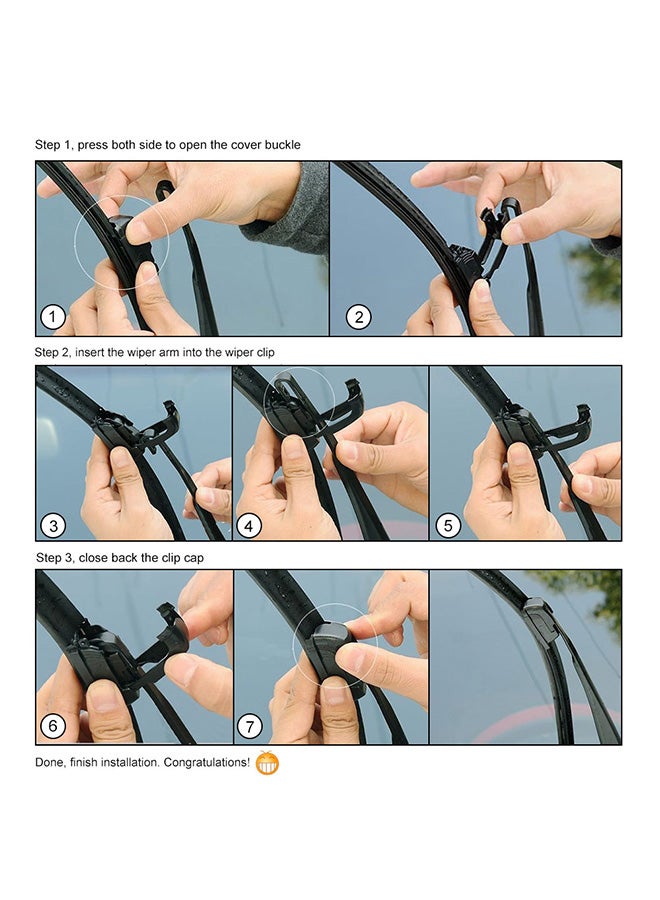 Step 1, press both side to open the cover buckle

1

2

Step 2, insert the wiper arm into the wiper clip

3

4

5

Step 3, close back the clip cap

6

7

Done, finish installation. Congratulations!