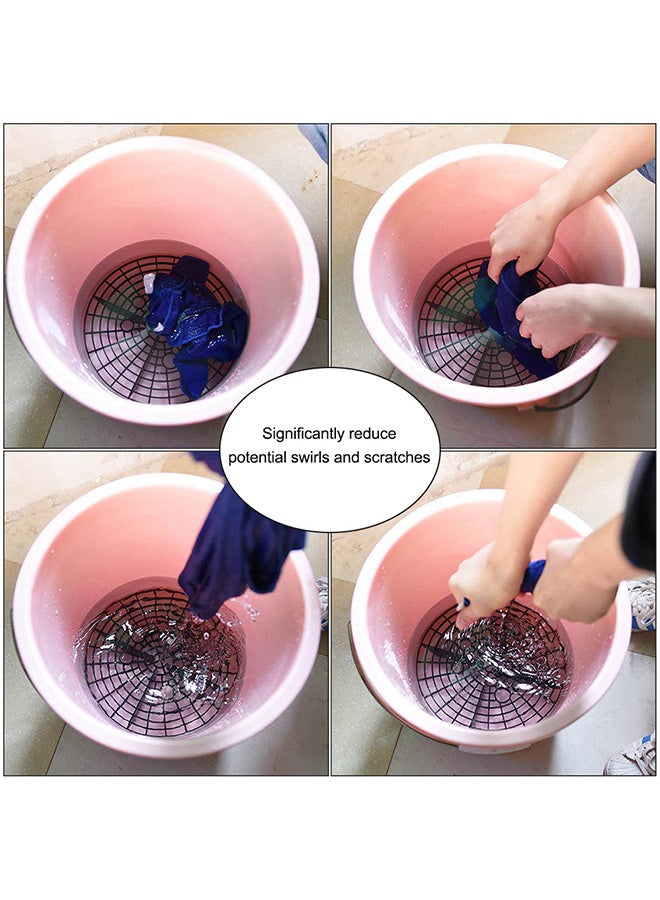 Significantly reduce potential swirls and scratches