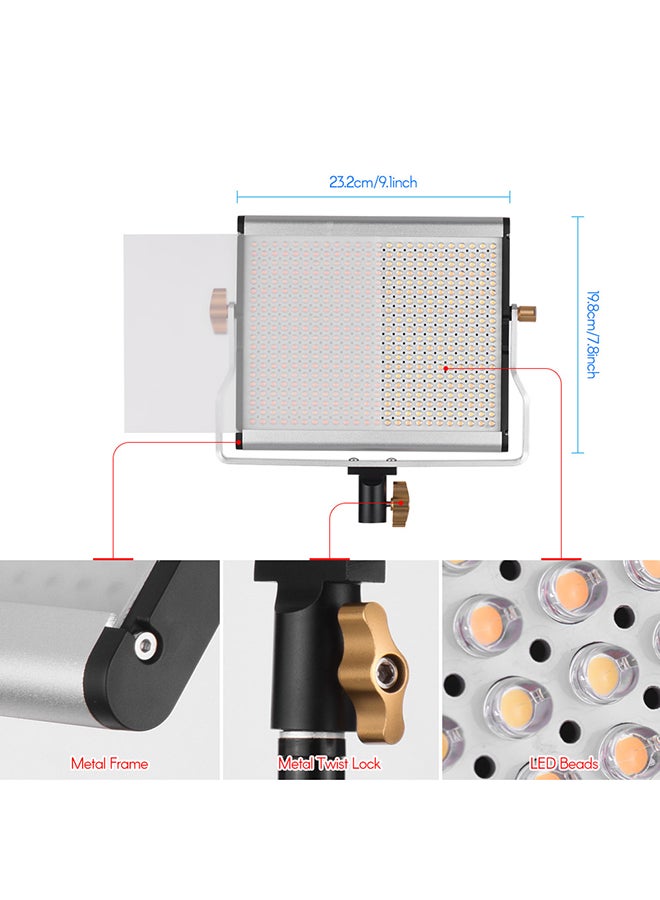 23.2cm/9.1inch

19.8cm/7.8inch

Metal Frame

Metal Twist Lock

LED Beads