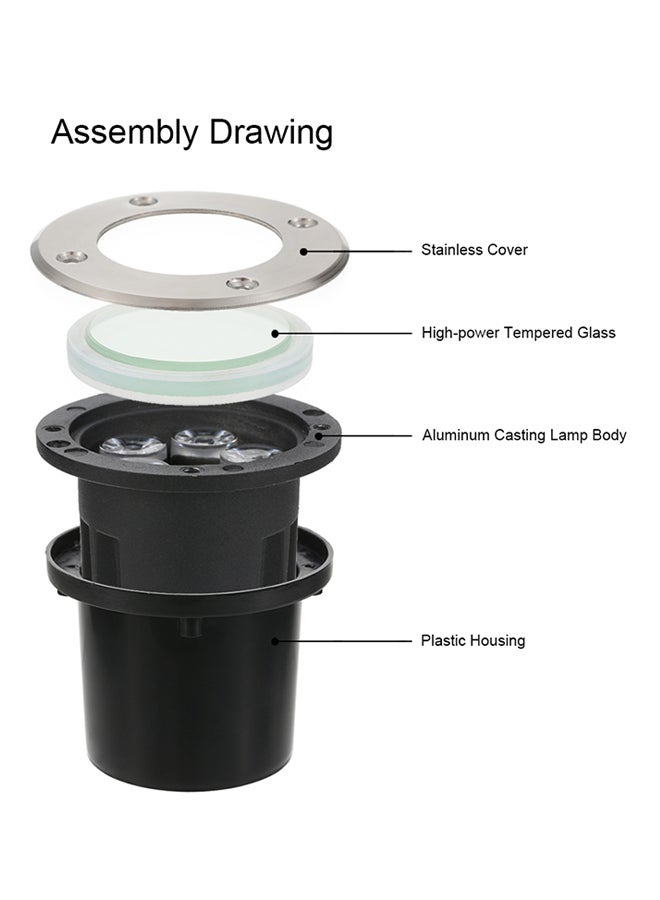 Assembly Drawing

Stainless Cover

High-power Tempered Glass

Aluminum Casting Lamp Body

Plastic Housing