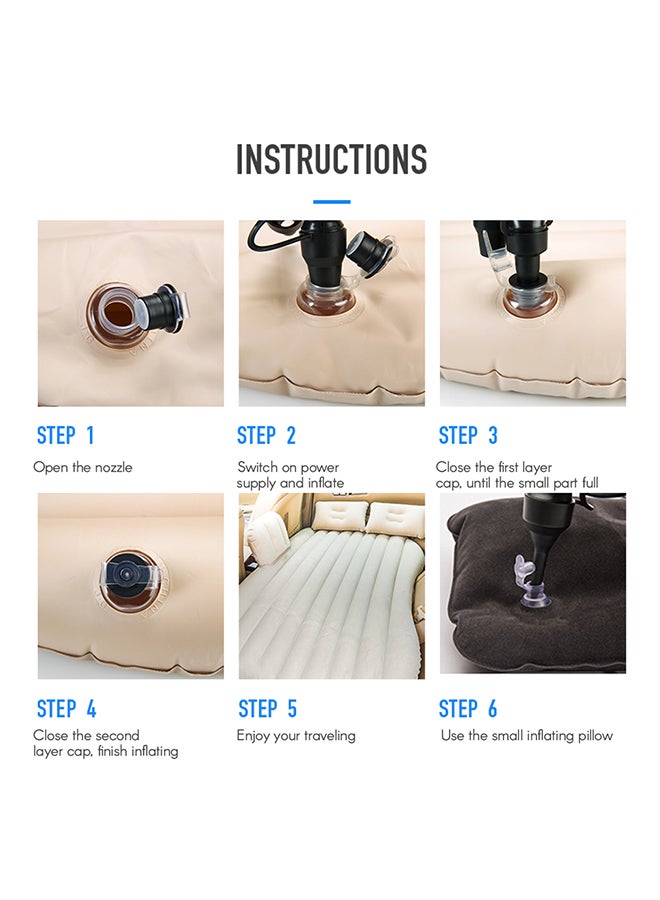 INSTRUCTIONS

STEP 1
Open the nozzle

STEP 2
Switch on power supply and inflate

STEP 3
Close the first layer cap, until the small part full

STEP 4
Close the second layer cap, finish inflating

STEP 5
Enjoy your traveling

STEP 6
Use the small inflating pillow