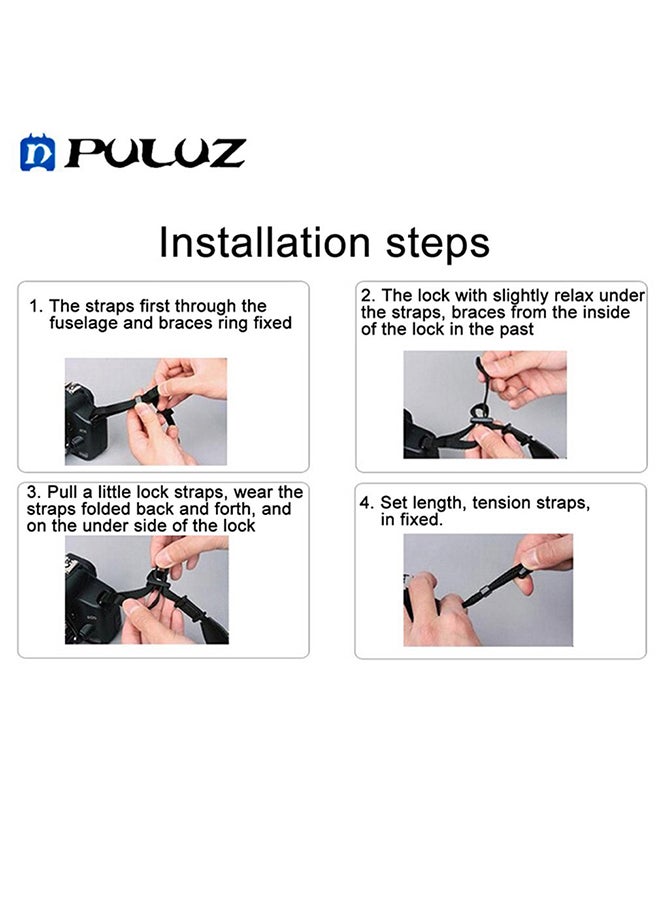 PULUZ

Installation steps

1. The straps first through the fuselage and braces ring fixed

2. The lock with slightly relax under the straps, braces from the inside of the lock in the past

3. Pull a little lock straps, wear the straps folded back and forth, and on the under side of the lock

4. Set length, tension straps, in fixed.