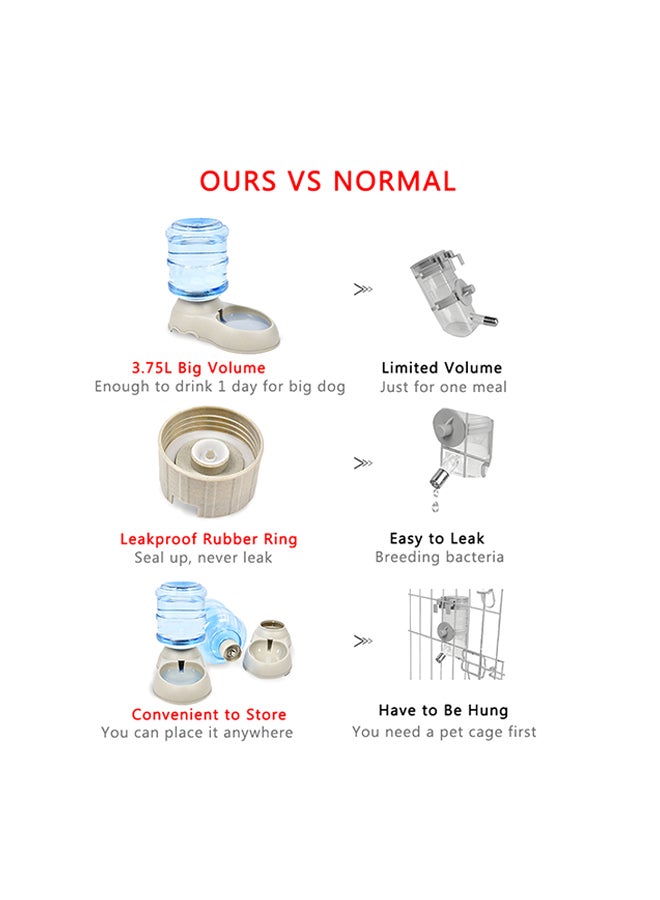 OURS VS NORMAL

3.75L Big Volume
Enough to drink 1 day for big dog

Limited Volume
Just for one meal

Leakproof Rubber Ring
Seal up, never leak

Easy to Leak
Breeding bacteria

Convenient to Store
You can place it anywhere

Have to Be Hung
You need a pet cage first