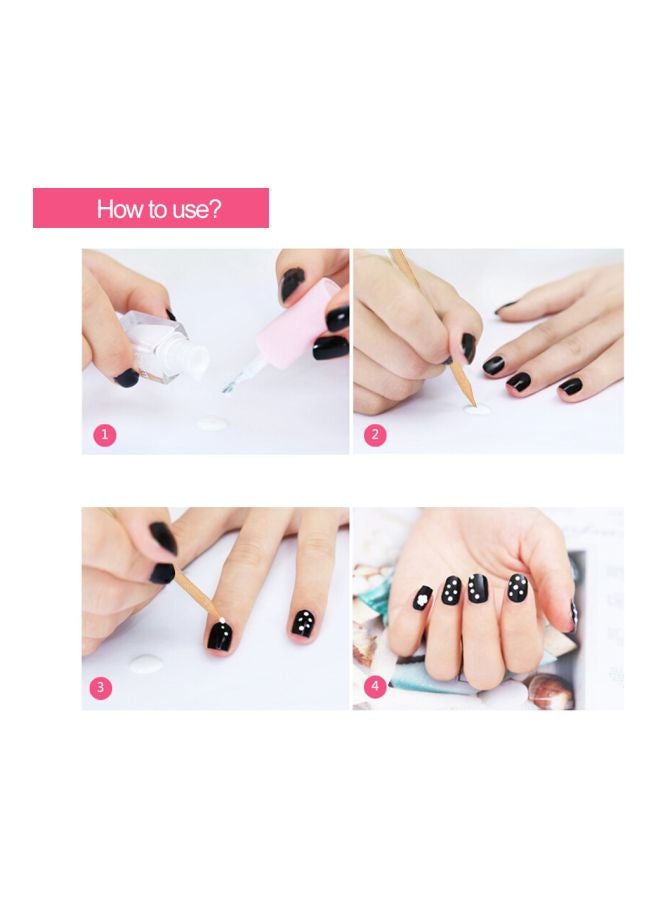 How to use?

1

2

3

4