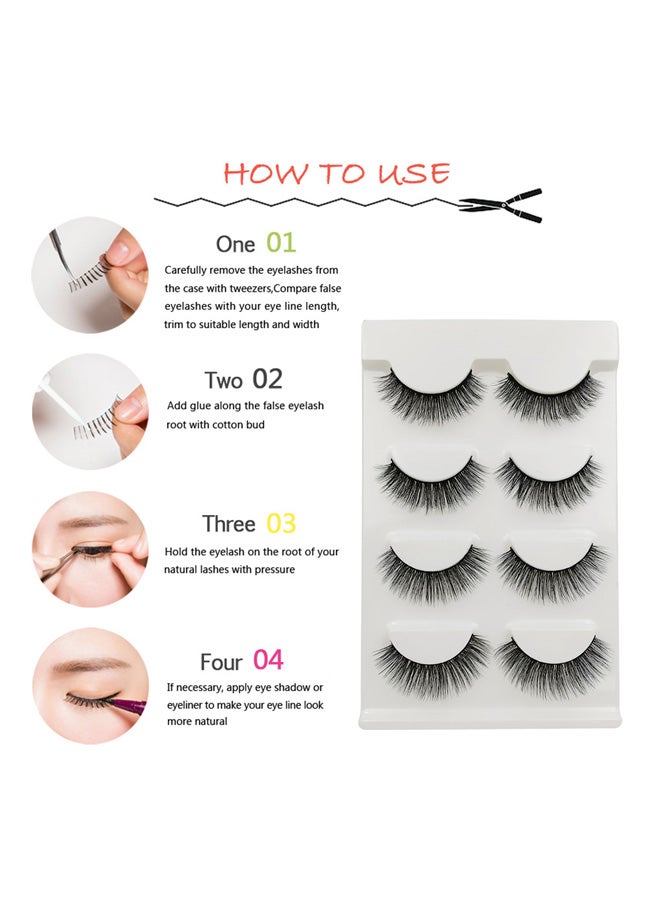 HOW TO USE

One 01

Carefully remove the eyelashes from the case with tweezers,Compare false eyelashes with your eye line length, trim to suitable length and width

Two 02

Add glue along the false eyelash root with cotton bud

Three 03

Hold the eyelash on the root of your natural lashes with pressure

Four 04

If necessary, apply eye shadow or eyeliner to make your eye line look more natural