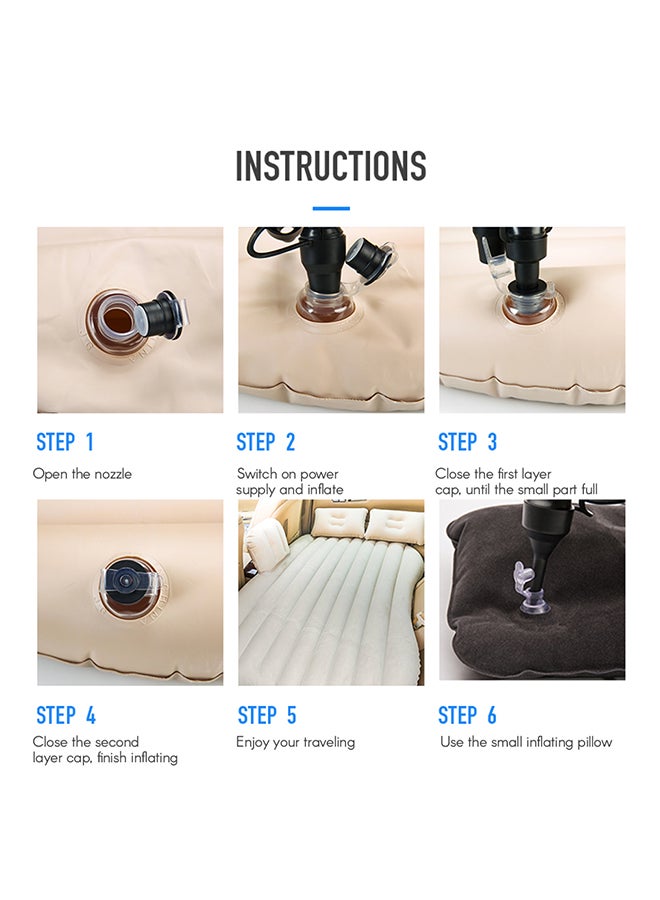 INSTRUCTIONS

STEP 1

Open the nozzle

STEP 2

Switch on power supply and inflate

STEP 3

Close the first layer cap, until the small part full

STEP 4

Close the second layer cap, finish inflating

STEP 5

Enjoy your traveling

STEP 6

Use the small inflating pillow