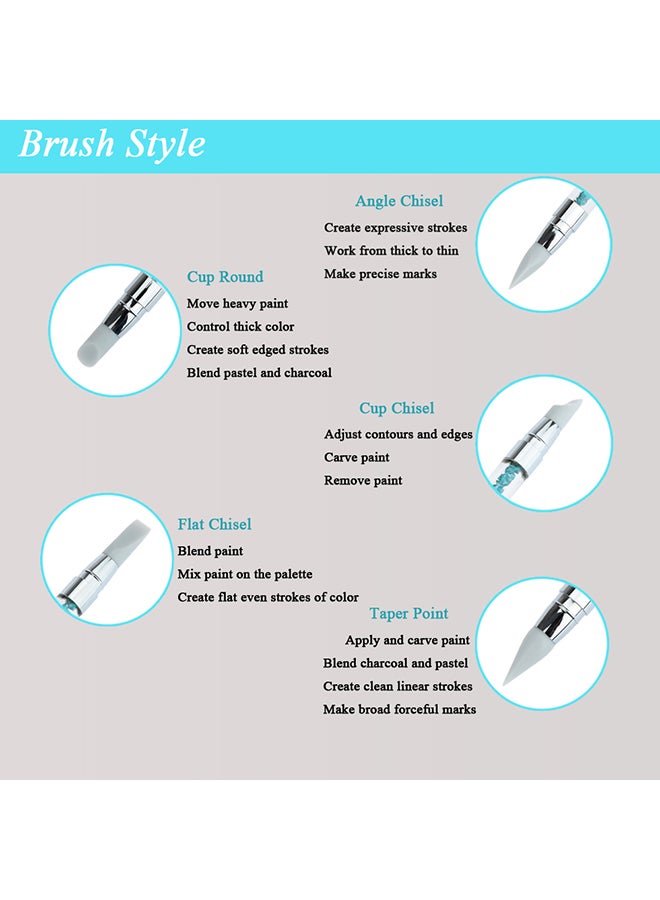 Brush Style

Angle Chisel
Create expressive strokes
Work from thick to thin
Make precise marks

Cup Round
Move heavy paint
Control thick color
Create soft edged strokes
Blend pastel and charcoal

Cup Chisel
Adjust contours and edges
Carve paint
Remove paint

Flat Chisel
Blend paint
Mix paint on the palette
Create flat even strokes of color

Taper Point
Apply and carve paint
Blend charcoal and pastel
Create clean linear strokes
Make broad forceful marks