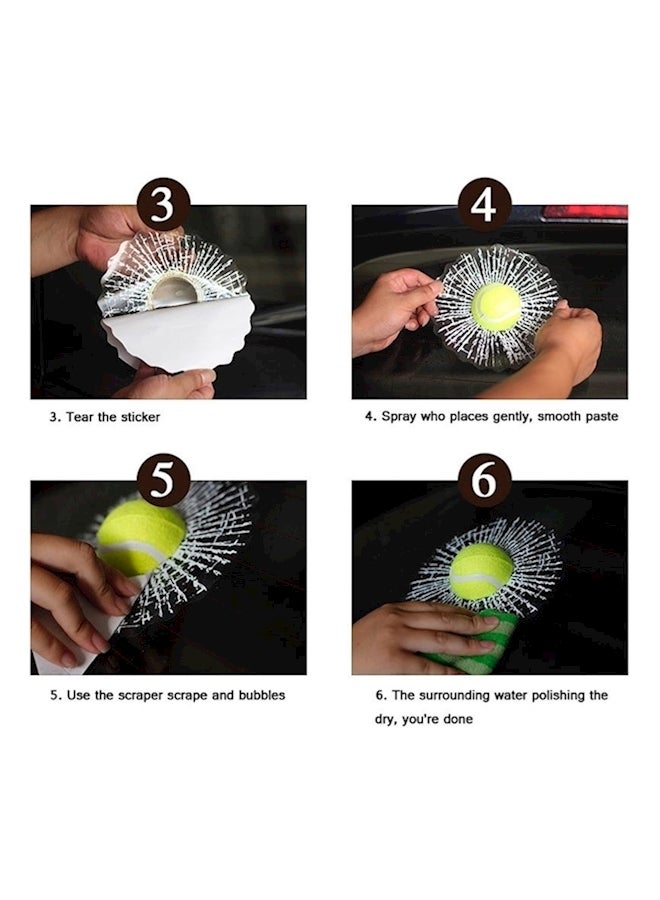 3

3. Tear the sticker

4

4. Spray who places gently, smooth paste

5

5. Use the scraper scrape and bubbles

6

6. The surrounding water polishing the dry, you're done