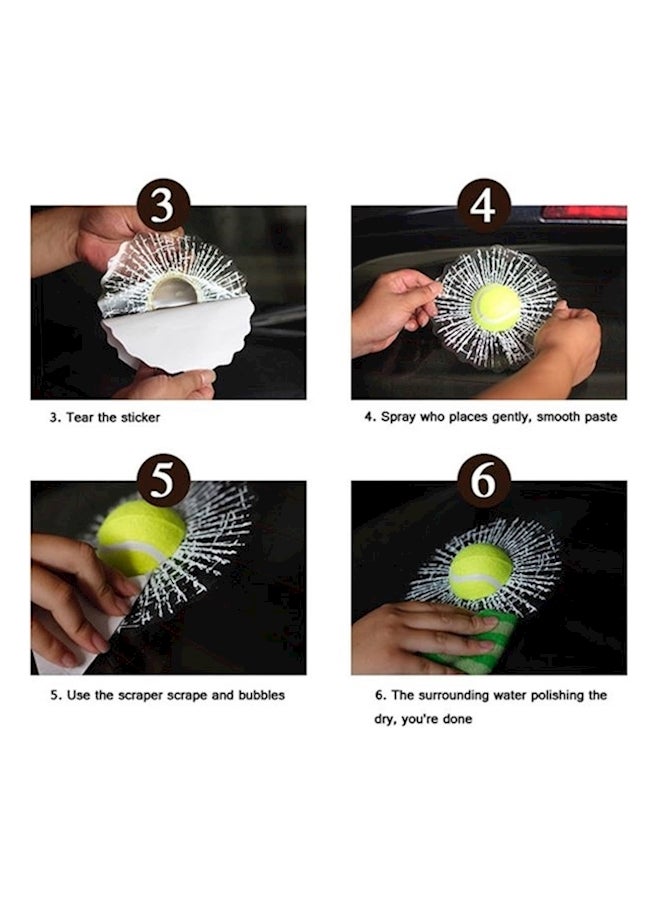 3

3. Tear the sticker

4

4. Spray who places gently, smooth paste

5

5. Use the scraper scrape and bubbles

6

6. The surrounding water polishing the dry, you're done