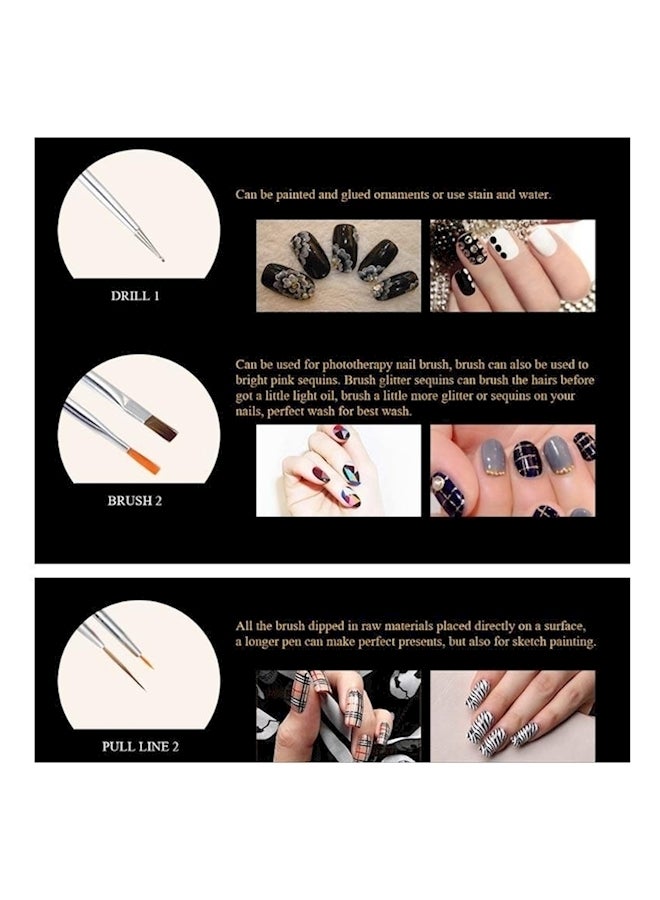 DRILL 1

Can be painted and glued ornaments or use stain and water.

BRUSH 2

Can be used for phototherapy nail brush, brush can also be used to bright pink sequins. Brush glitter sequins can brush the hairs before got a little light oil, brush a little more glitter or sequins on your nails, perfect wash for best wash.

PULL LINE 2

All the brush dipped in raw materials placed directly on a surface, a longer pen can make perfect presents, but also for sketch painting.