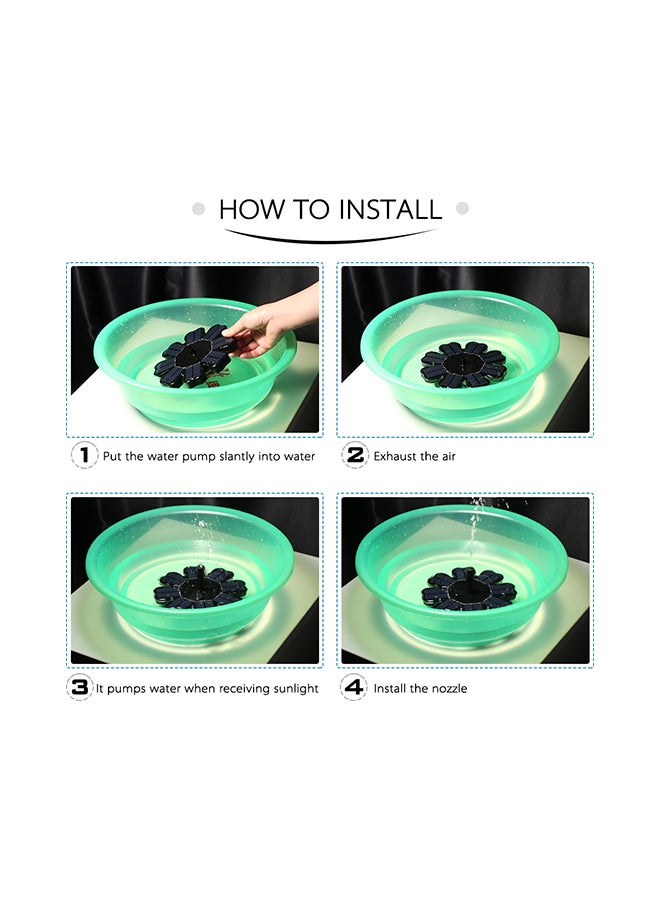 HOW TO INSTALL

1 Put the water pump slantly into water

2 Exhaust the air

3 It pumps water when receiving sunlight

4 Install the nozzle