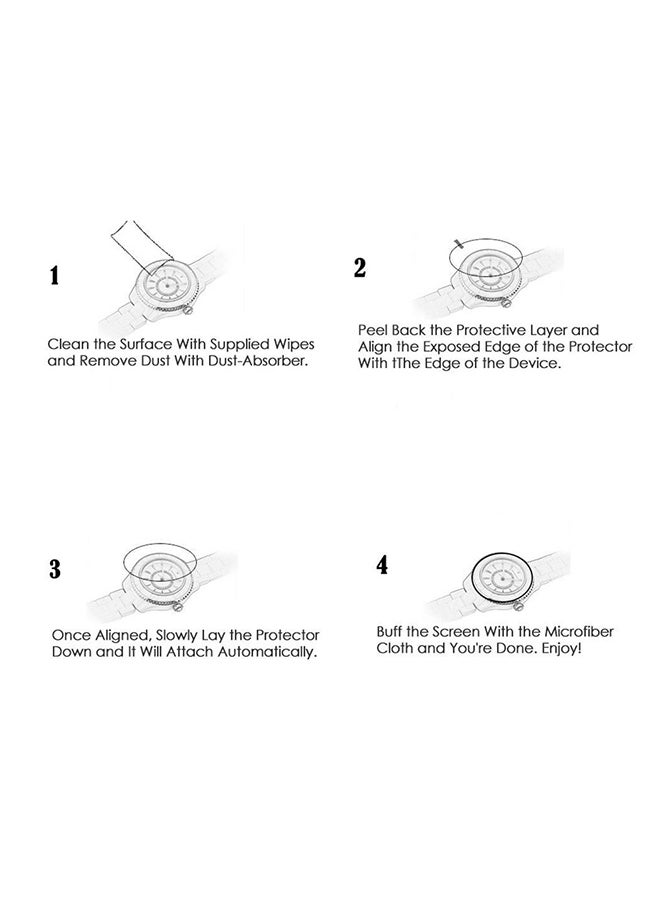 1

Clean the Surface With Supplied Wipes and Remove Dust With Dust-Absorber.

2

Peel Back the Protective Layer and Align the Exposed Edge of the Protector With tThe Edge of the Device.

3

Once Aligned, Slowly Lay the Protector Down and It Will Attach Automatically.

4

Buff the Screen With the Microfiber Cloth and You're Done. Enjoy!