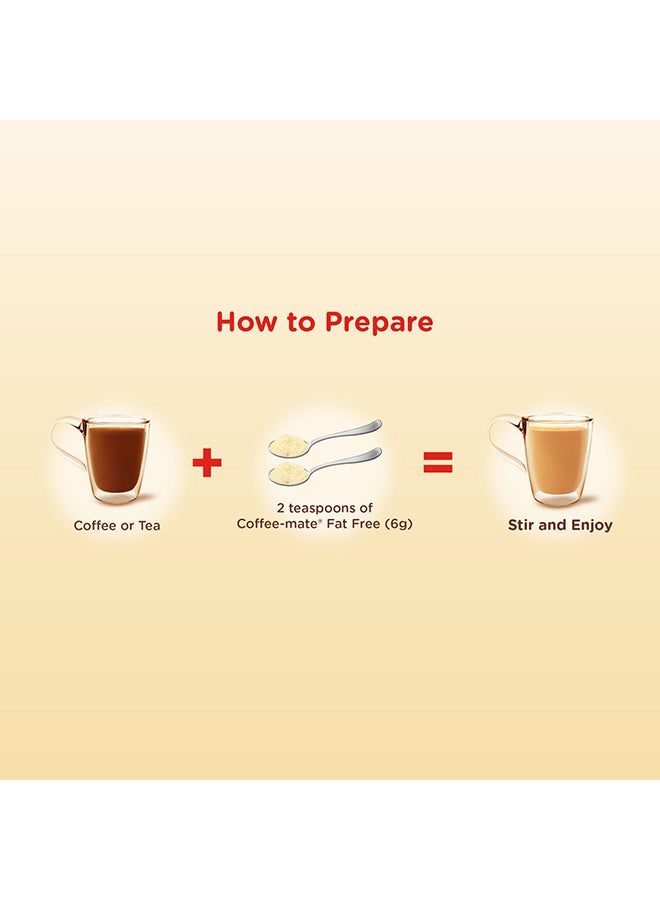 How to Prepare

Coffee or Tea

+

2 teaspoons of Coffee-mate® Fat Free (6g)

=

Stir and Enjoy