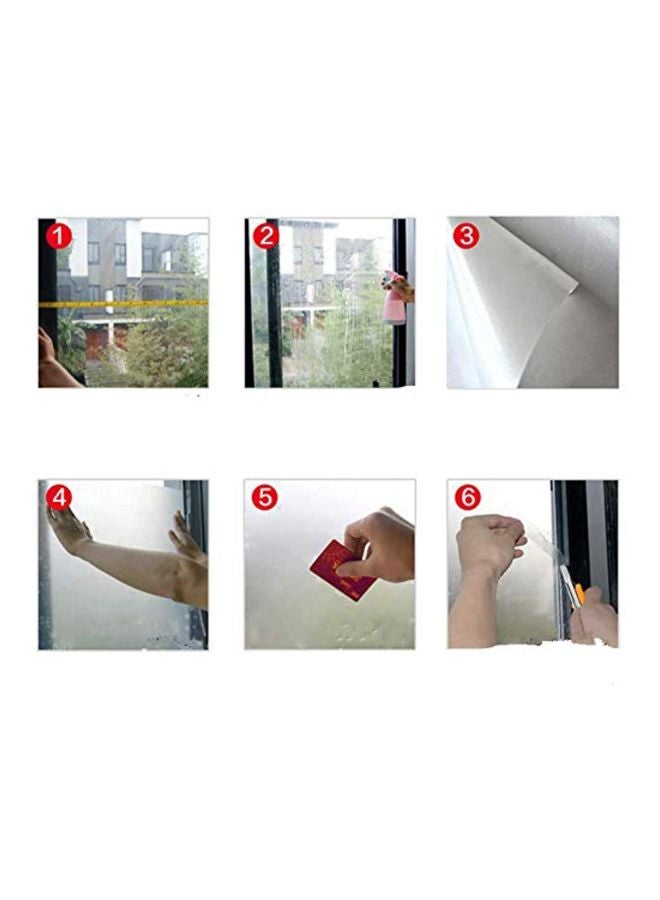 1

2

3

4

5

6