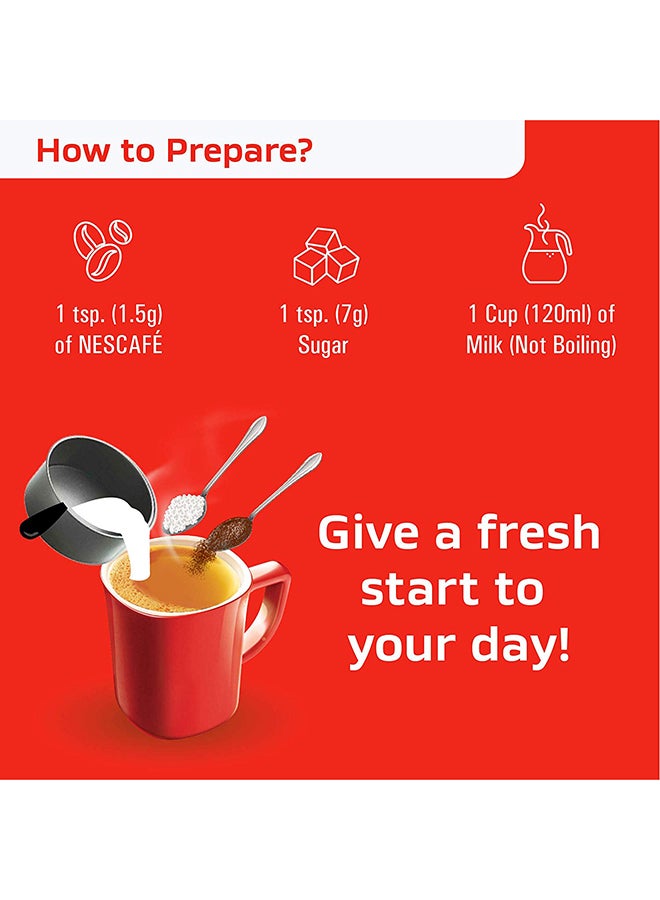 How to Prepare?

1 tsp. (1.5g) of NESCAFÉ

1 tsp. (7g) Sugar

1 Cup (120ml) of Milk (Not Boiling)

Give a fresh start to your day!