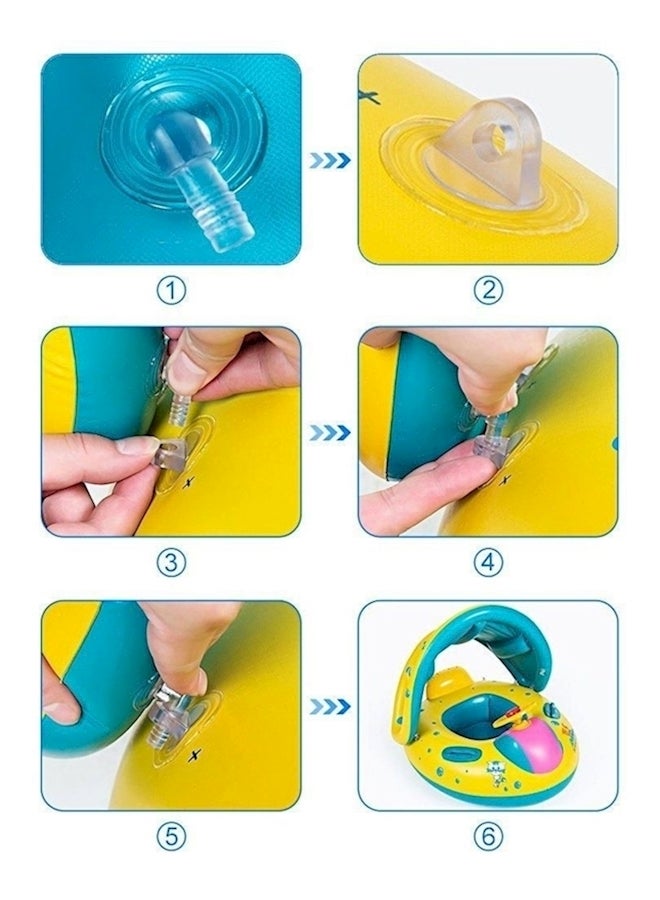 ①

②

③

④

⑤

⑥