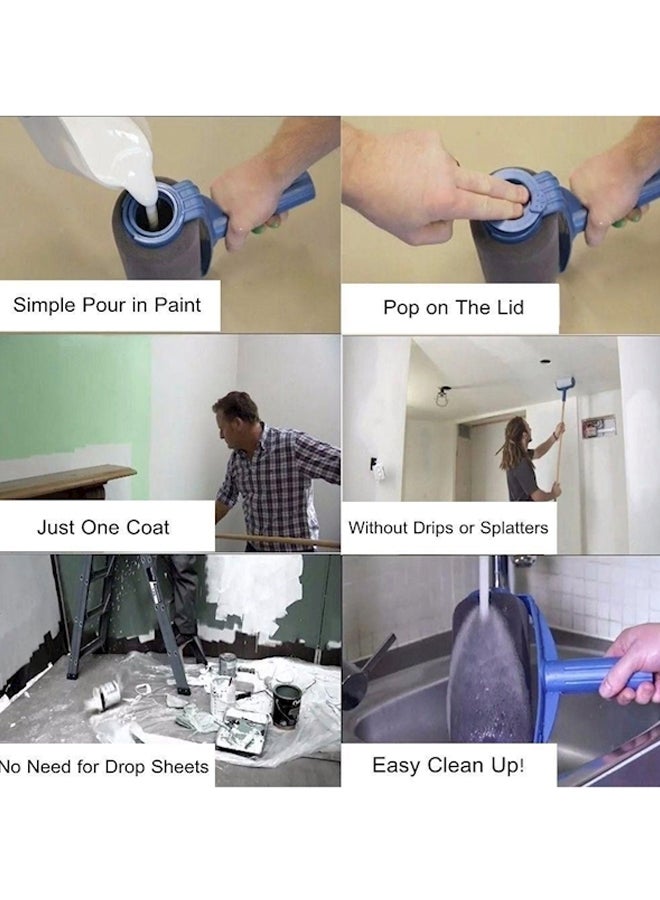 Simple Pour in Paint

Pop on The Lid

Just One Coat

Without Drips or Splatters

No Need for Drop Sheets

Easy Clean Up!